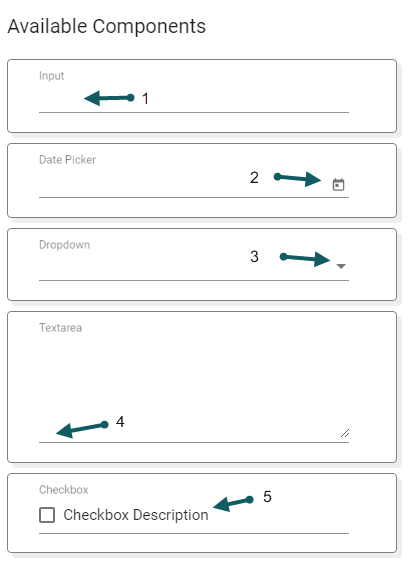 Available Components

Input
1

Date Picker
2

Dropdown
3

Textarea
4

Checkbox
Checkbox Description
5